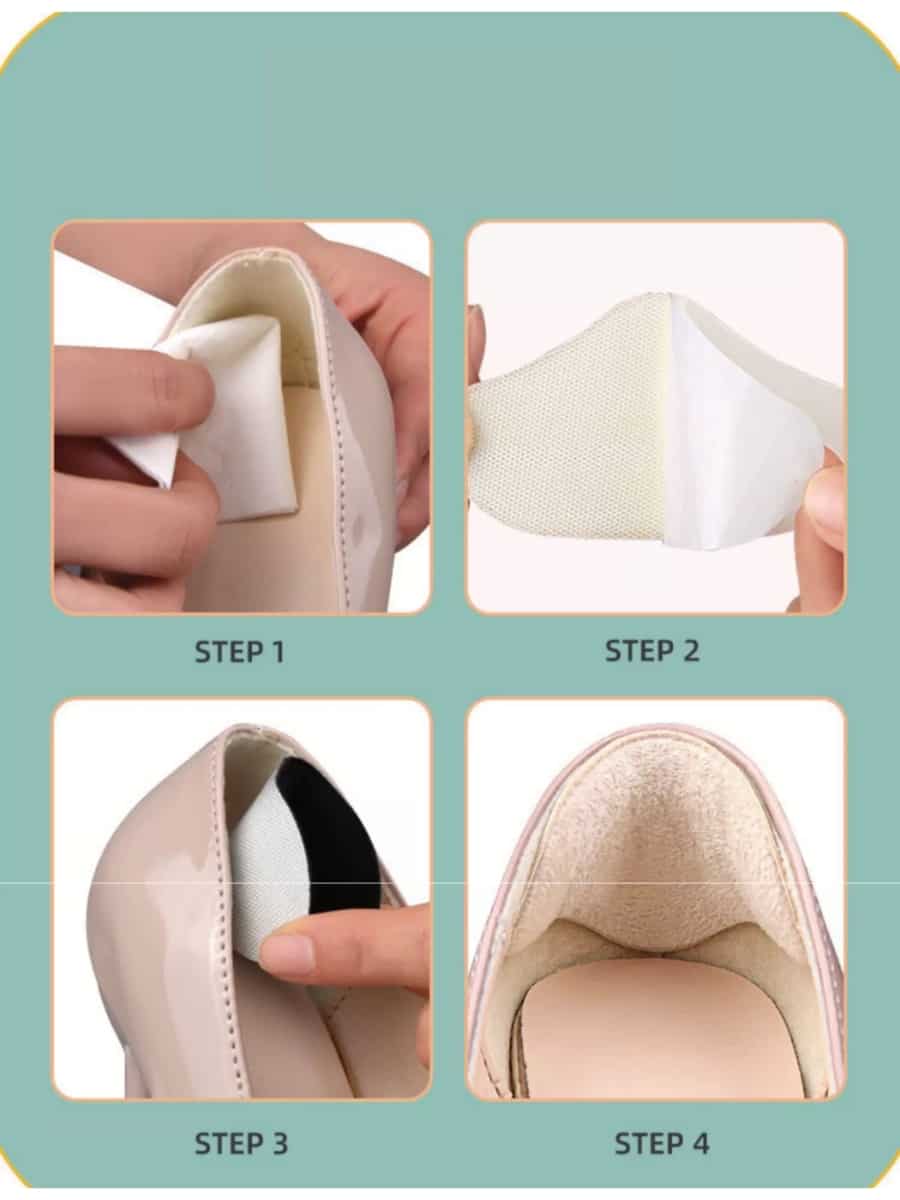 STEP 1

STEP 2

STEP 3

STEP 4